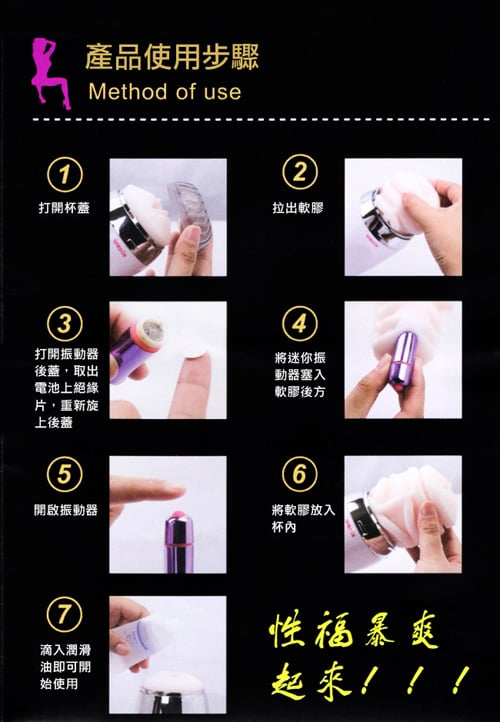 產品使用步驟
Method of use

1
打開杯蓋

2
拉出軟膠

3
打開振動器後蓋，取出電池上絕緣片，重新旋上後蓋

4
將迷你振動器塞入軟膠後方

5
開啟振動器

6
將軟膠放入杯內

7
滴入潤滑油即可開始使用

性福暴爽起來！！！